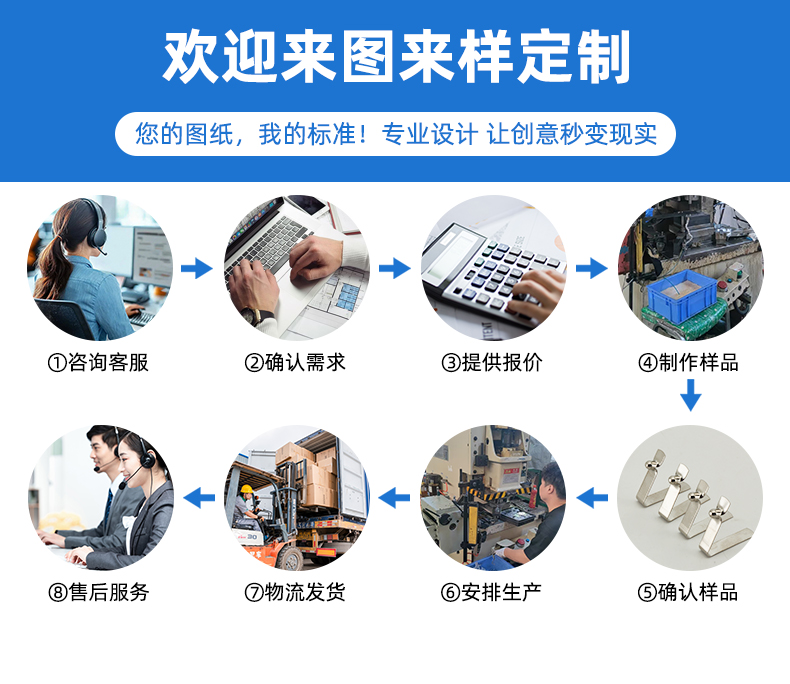 欢迎来图来样定制

您的图纸，我的标准！专业设计 让创意秒变现实

①咨询客服

②确认需求

③提供报价

④制作样品

⑤确认样品

⑥安排生产

⑦物流发货

⑧售后服务