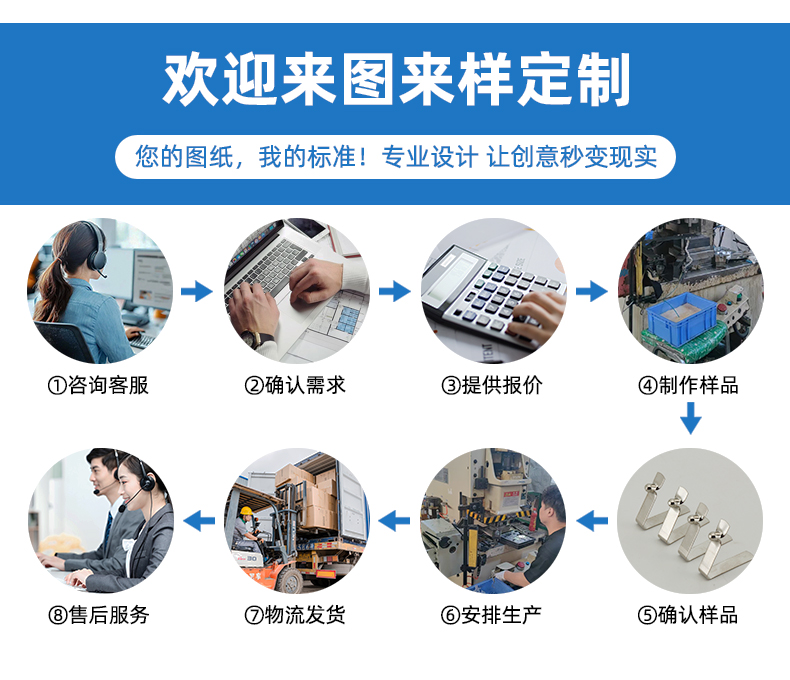 欢迎来图来样定制

您的图纸，我的标准！专业设计 让创意秒变现实

①咨询客服

②确认需求

③提供报价

④制作样品

⑤确认样品

⑥安排生产

⑦物流发货

⑧售后服务