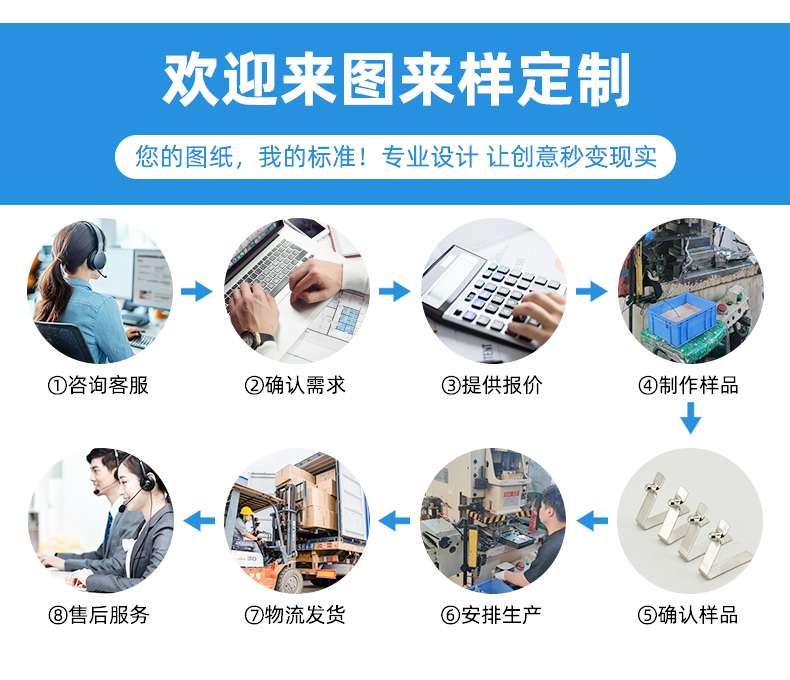 欢迎来图来样定制

您的图纸，我的标准！专业设计 让创意秒变现实

①咨询客服

②确认需求

③提供报价

④制作样品

⑤确认样品

⑥安排生产

⑦物流发货

⑧售后服务